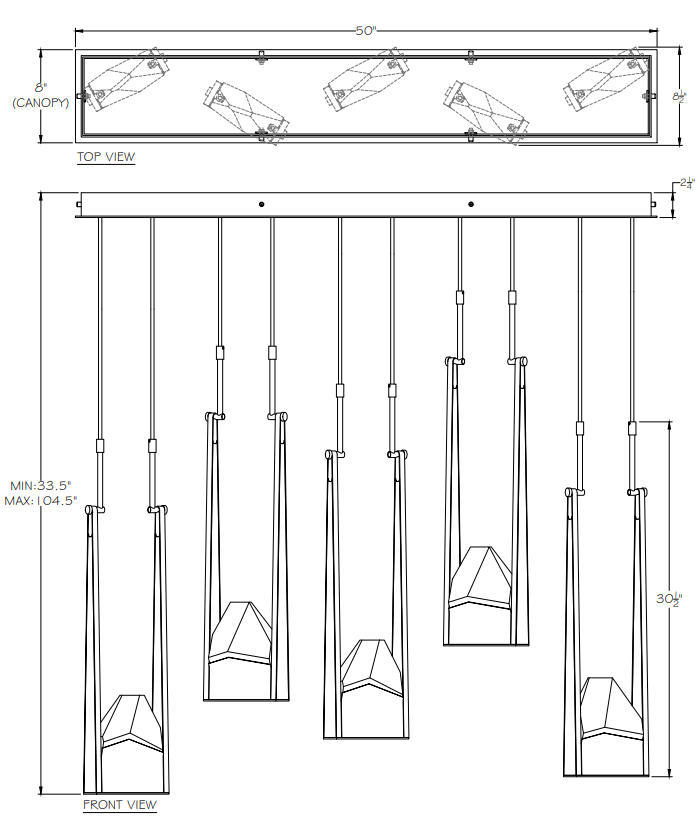 50"

8"
(CANOPY)

$8\frac{1}{2}$"

TOP VIEW

$2\frac{1}{4}$"

MIN:33.5"
MAX:104.5"

$30\frac{1}{2}$"

FRONT VIEW